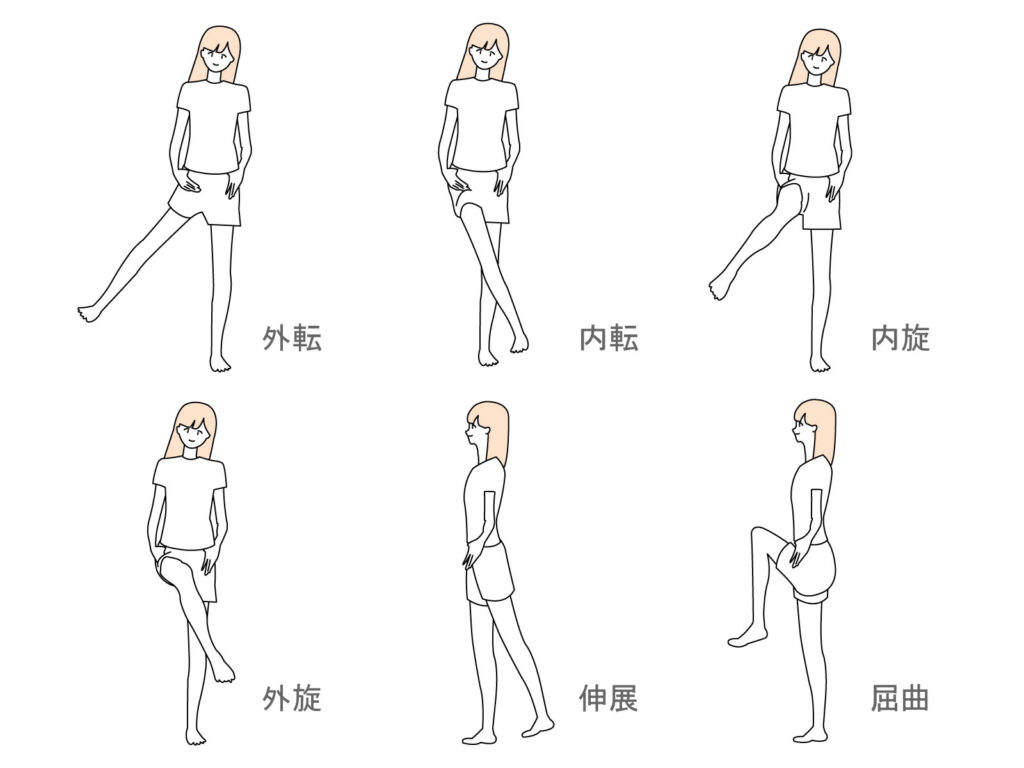 外転

内転

内旋

外旋

伸展

屈曲